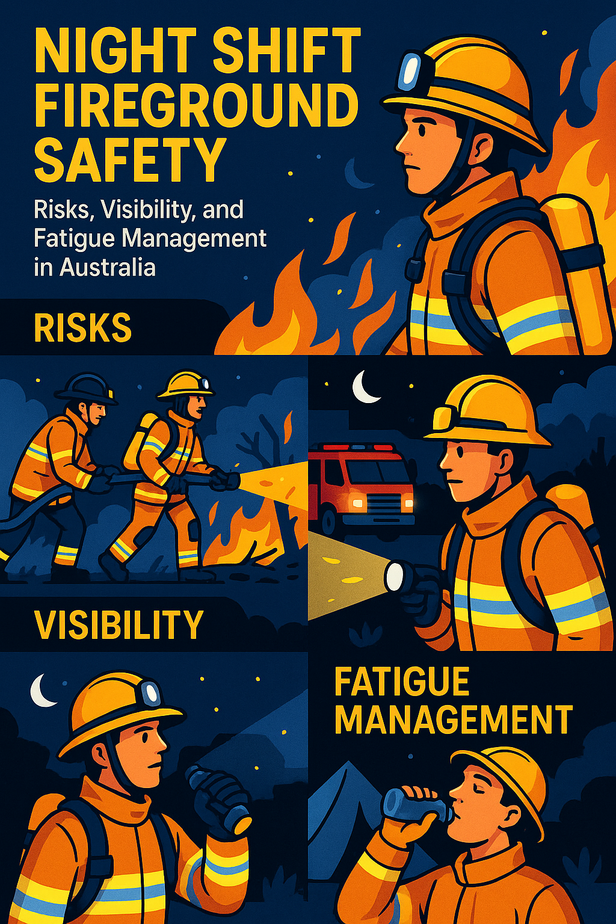 NIGHT SHIFT FIREGROUND SAFETY

Risks, Visibility, and Fatigue Management in Australia

RISKS

VISIBILITY

FATIGUE MANAGEMENT